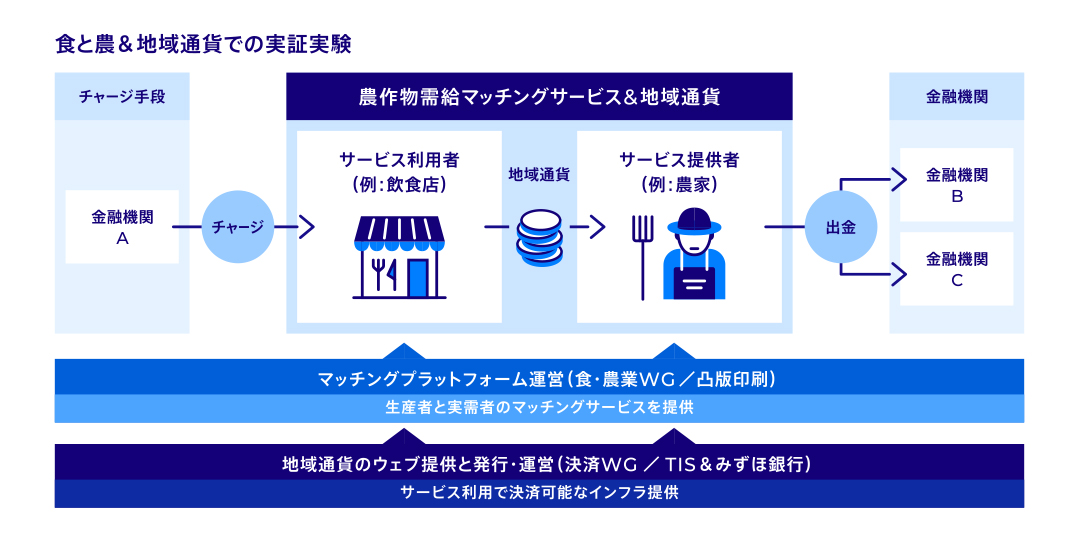 食と農＆地域通貨での実証実験

チャージ手段

金融機関
A

チャージ

農作物需給マッチングサービス＆地域通貨

サービス利用者
（例：飲食店）

地域通貨

サービス提供者
（例：農家）

出金

金融機関

金融機関
B

金融機関
C

マッチングプラットフォーム運営（食・農業WG／凸版印刷）

生産者と実需者のマッチングサービスを提供

地域通貨のウェブ提供と発行・運営（決済WG ／ TIS＆みずほ銀行）

サービス利用で決済可能なインフラ提供